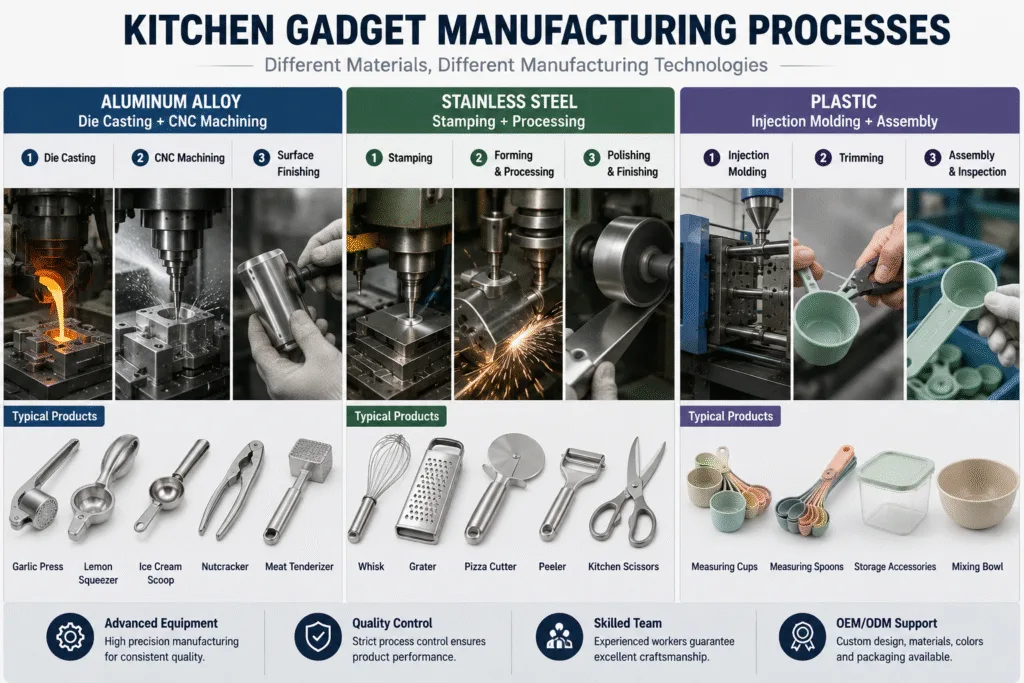 KITCHEN GADGET MANUFACTURING PROCESSES

Different Materials, Different Manufacturing Technologies

ALUMINUM ALLOY
Die Casting + CNC Machining

1 Die Casting
2 CNC Machining
3 Surface Finishing

Typical Products

Garlic Press
Lemon Squeezer
Ice Cream Scoop
Nutcracker
Meat Tenderizer

STAINLESS STEEL
Stamping + Processing

1 Stamping
2 Forming & Processing
3 Polishing & Finishing

Typical Products

Whisk
Grater
Pizza Cutter
Peeler
Kitchen Scissors

PLASTIC
Injection Molding + Assembly

1 Injection Molding
2 Trimming
3 Assembly & Inspection

Typical Products

Measuring Cups
Measuring Spoons
Storage Accessories
Mixing Bowl

Advanced Equipment
High precision manufacturing for consistent quality.

Quality Control
Strict process control ensures product performance.

Skilled Team
Experienced workers guarantee excellent craftsmanship.

OEM/ODM Support
Custom design, materials, colors and packaging available.