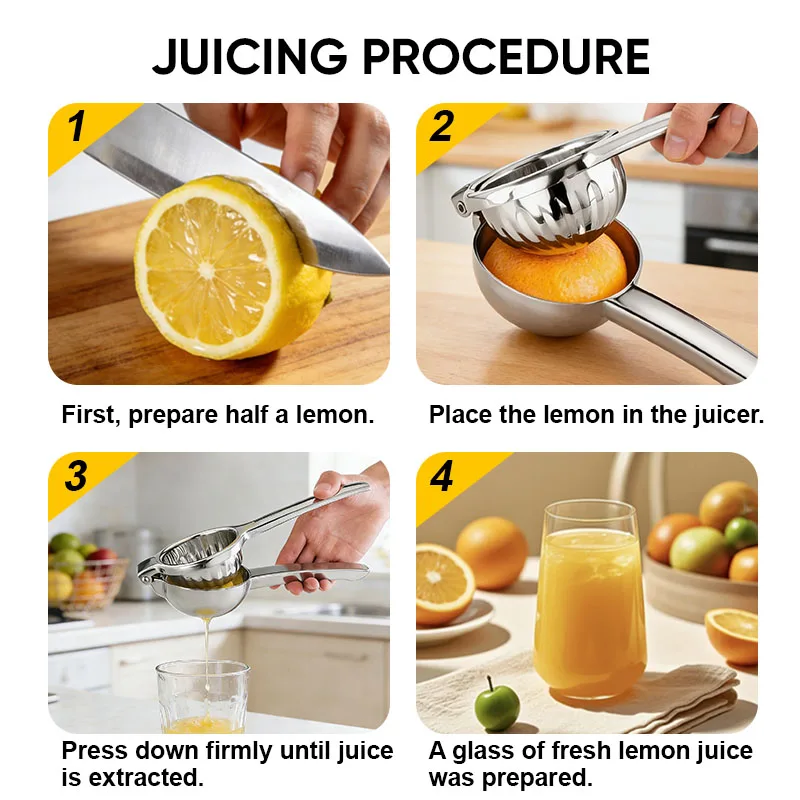 JUICING PROCEDURE

1

First, prepare half a lemon.

2

Place the lemon in the juicer.

3

Press down firmly until juice is extracted.

4

A glass of fresh lemon juice was prepared.