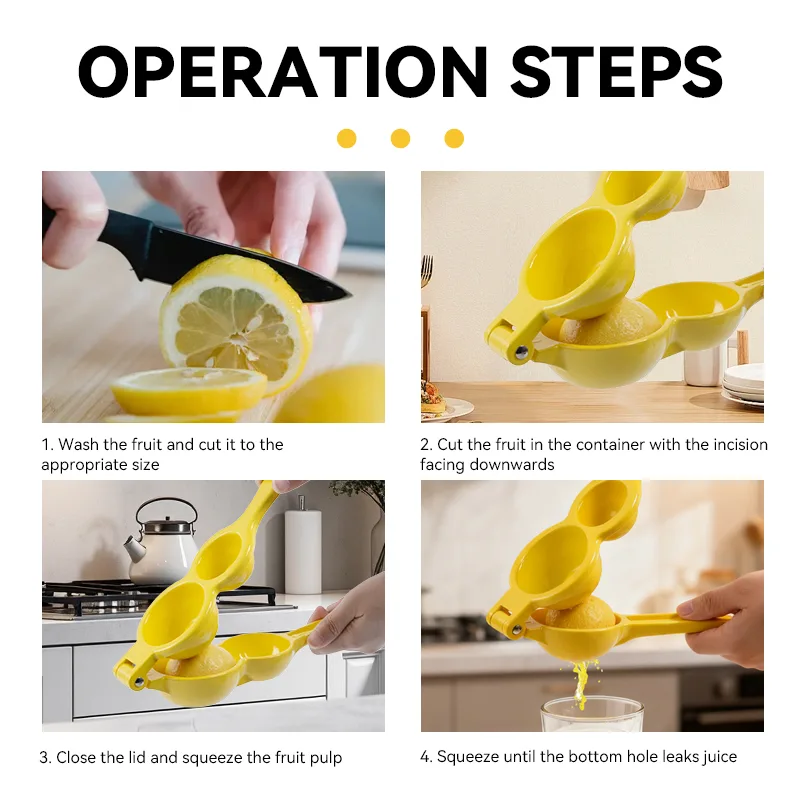 OPERATION STEPS

1. Wash the fruit and cut it to the appropriate size

2. Cut the fruit in the container with the incision facing downwards

3. Close the lid and squeeze the fruit pulp

4. Squeeze until the bottom hole leaks juice