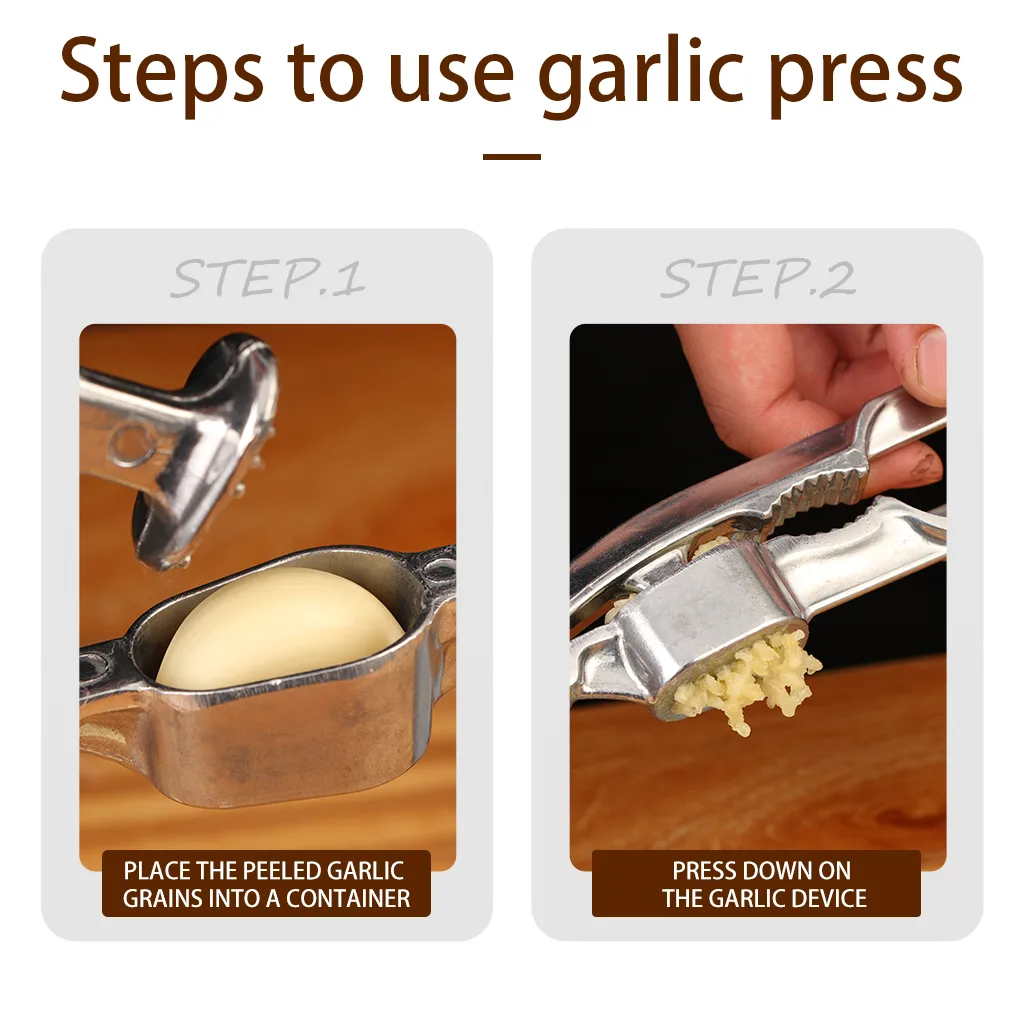 Steps to use garlic press

STEP.1

PLACE THE PEELED GARLIC GRAINS INTO A CONTAINER

STEP.2

PRESS DOWN ON THE GARLIC DEVICE