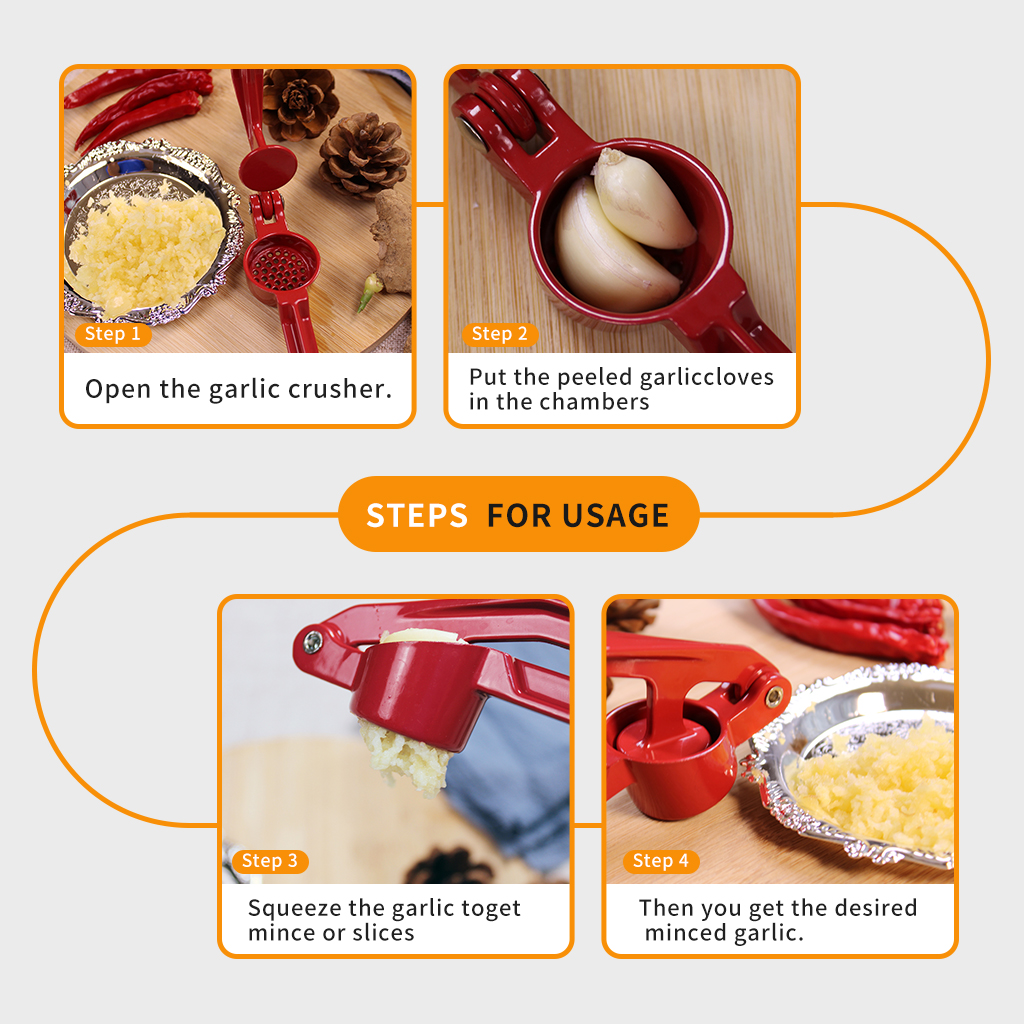 Step 1

Open the garlic crusher.

Step 2

Put the peeled garliccloves in the chambers

STEPS FOR USAGE

Step 3

Squeeze the garlic toget mince or slices

Step 4

Then you get the desired minced garlic.