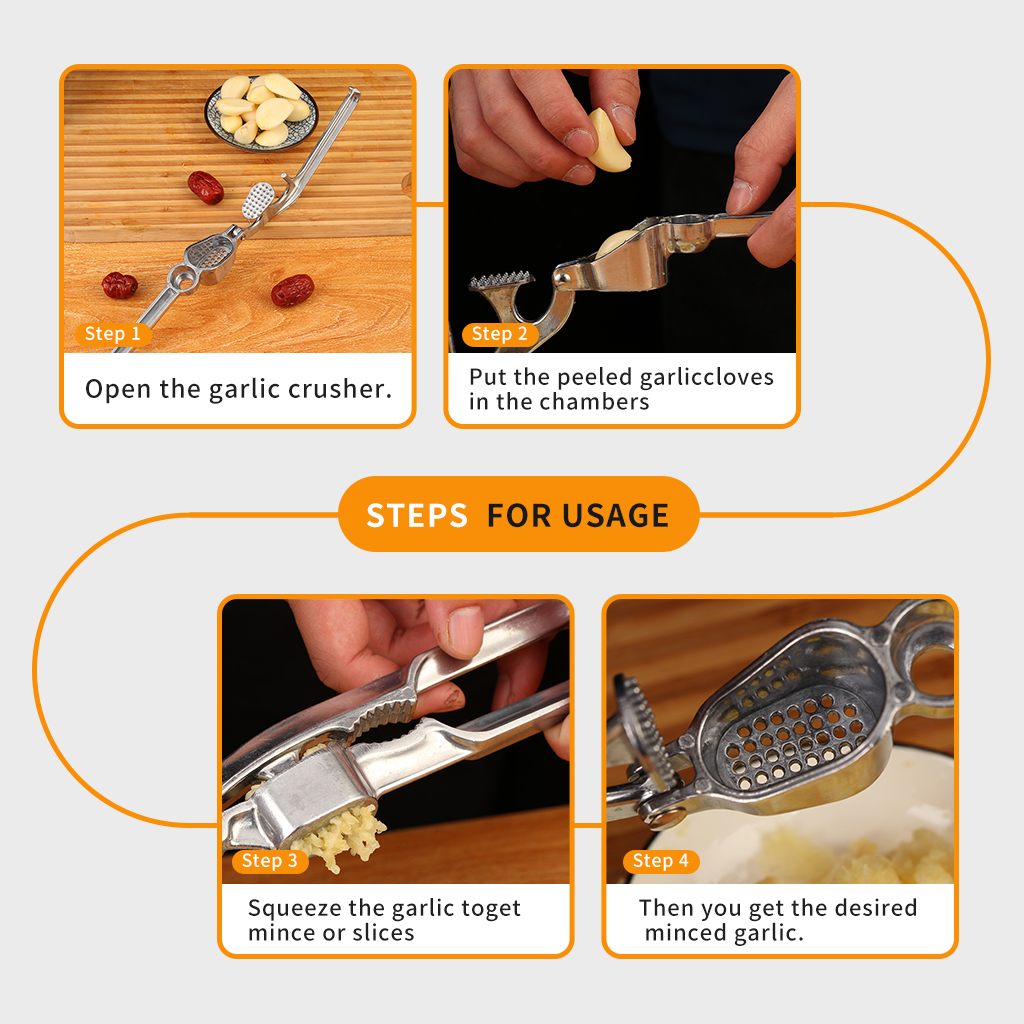 Step 1
Open the garlic crusher.

Step 2
Put the peeled garliccloves in the chambers

STEPS FOR USAGE

Step 3
Squeeze the garlic toget mince or slices

Step 4
Then you get the desired minced garlic.