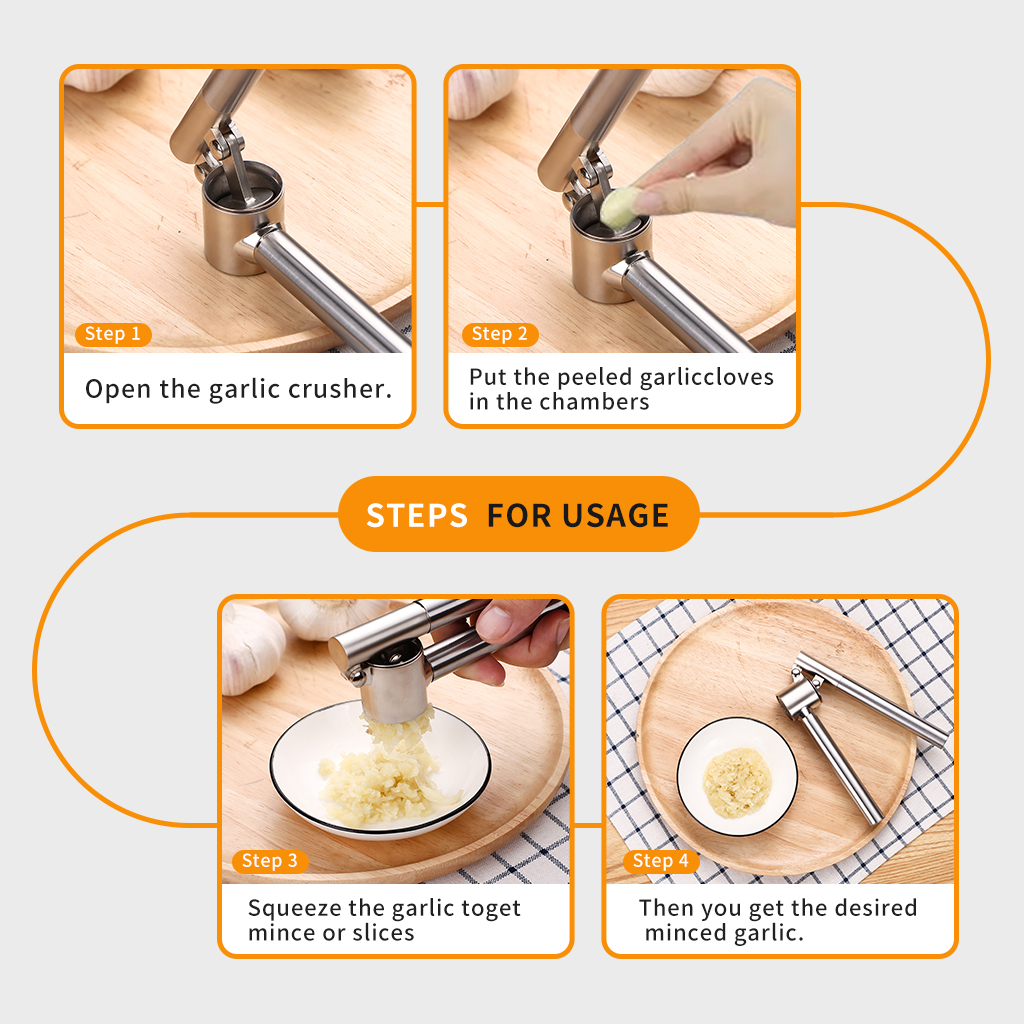 Step 1

Open the garlic crusher.

Step 2

Put the peeled garliccloves in the chambers

STEPS FOR USAGE

Step 3

Squeeze the garlic toget mince or slices

Step 4

Then you get the desired minced garlic.