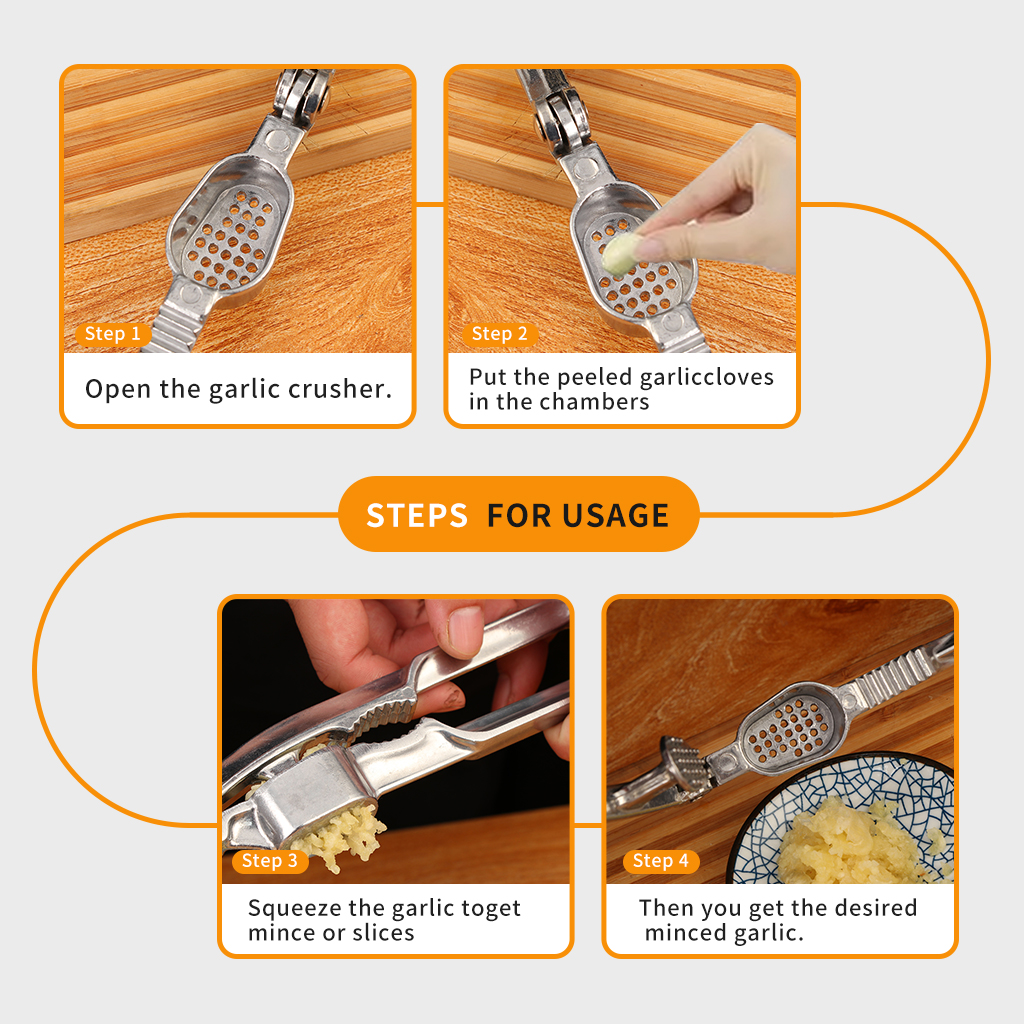 Step 1

Open the garlic crusher.

Step 2

Put the peeled garliccloves in the chambers

STEPS FOR USAGE

Step 3

Squeeze the garlic toget mince or slices

Step 4

Then you get the desired minced garlic.