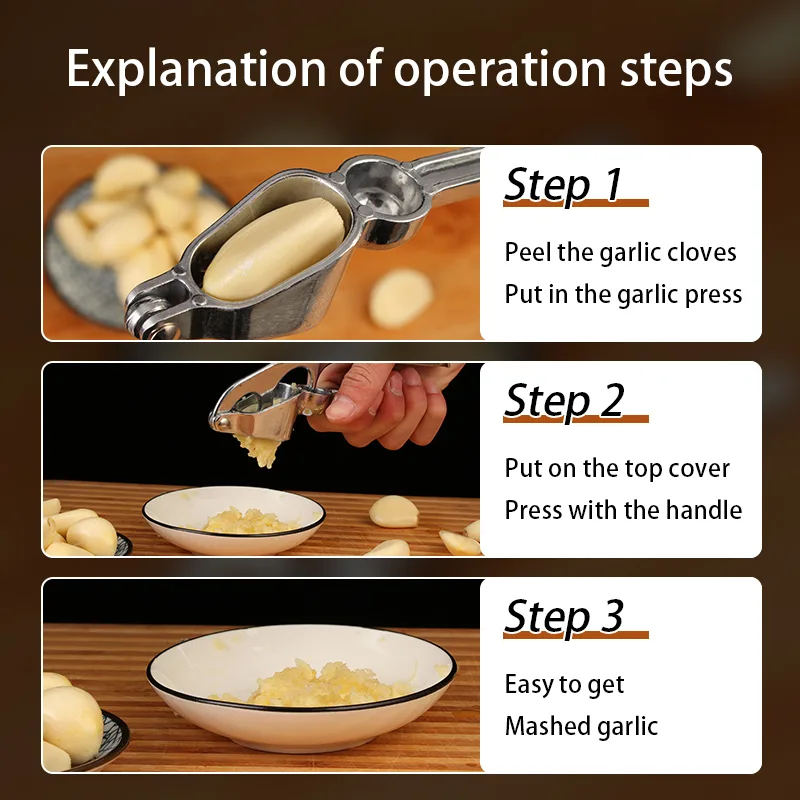 Explanation of operation steps

Step 1

Peel the garlic cloves
Put in the garlic press

Step 2

Put on the top cover
Press with the handle

Step 3

Easy to get
Mashed garlic