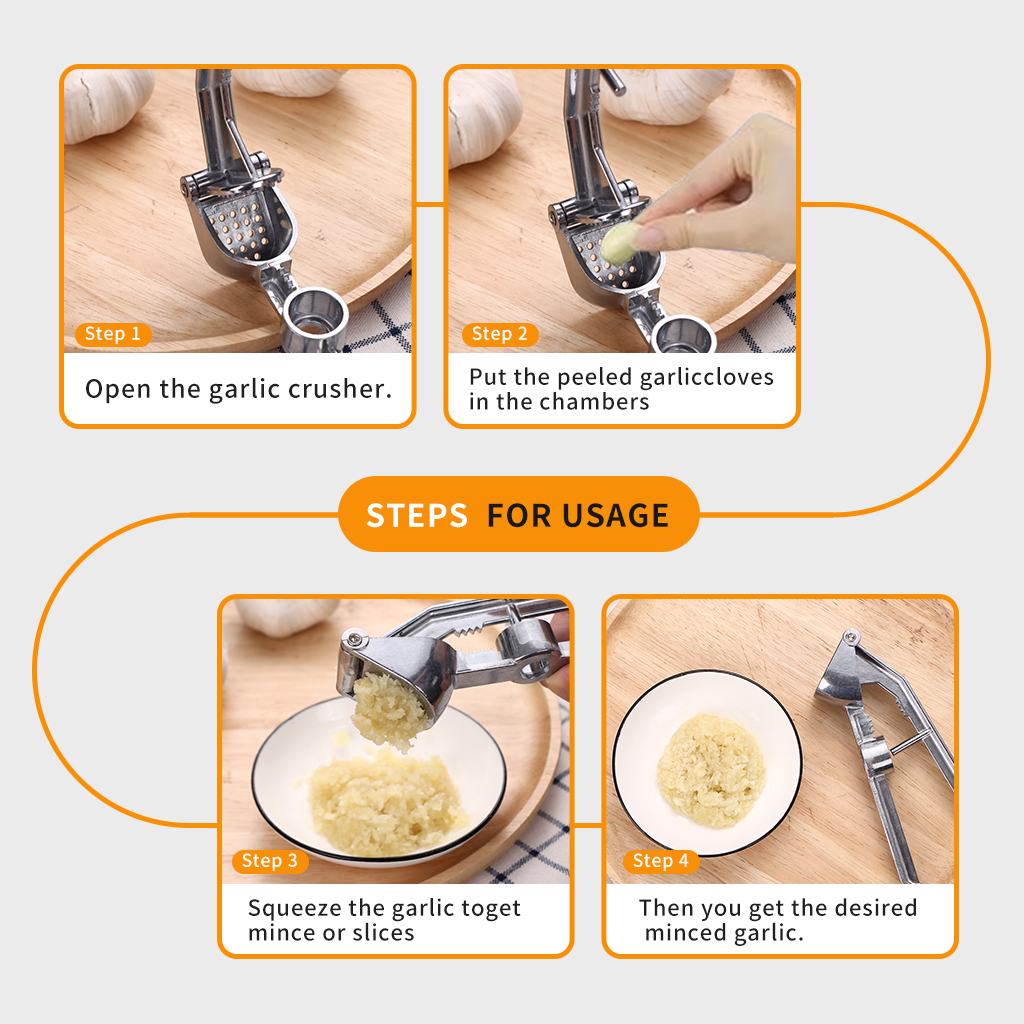 Step 1
Open the garlic crusher.

Step 2
Put the peeled garliccloves in the chambers

STEPS FOR USAGE

Step 3
Squeeze the garlic toget mince or slices

Step 4
Then you get the desired minced garlic.