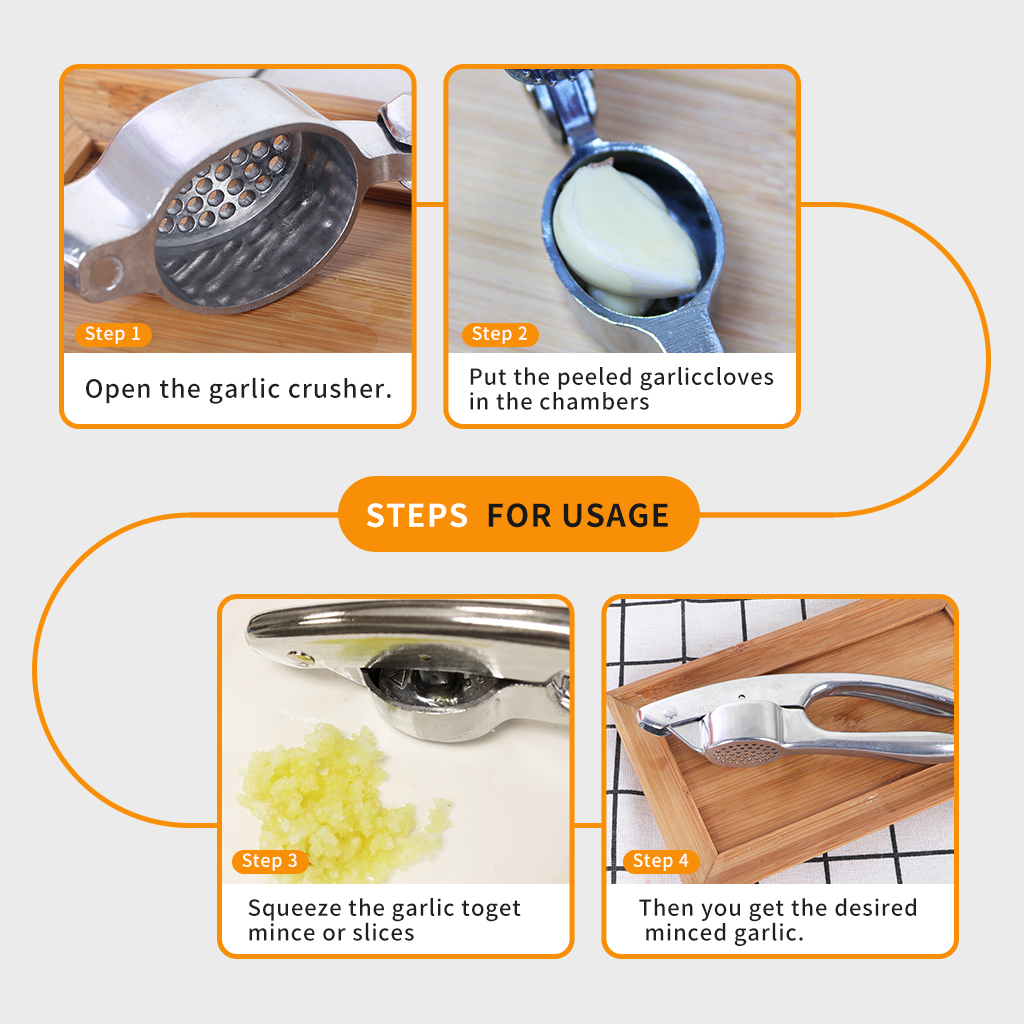 Step 1

Open the garlic crusher.

Step 2

Put the peeled garliccloves in the chambers

STEPS FOR USAGE

Step 3

Squeeze the garlic toget mince or slices

Step 4

Then you get the desired minced garlic.